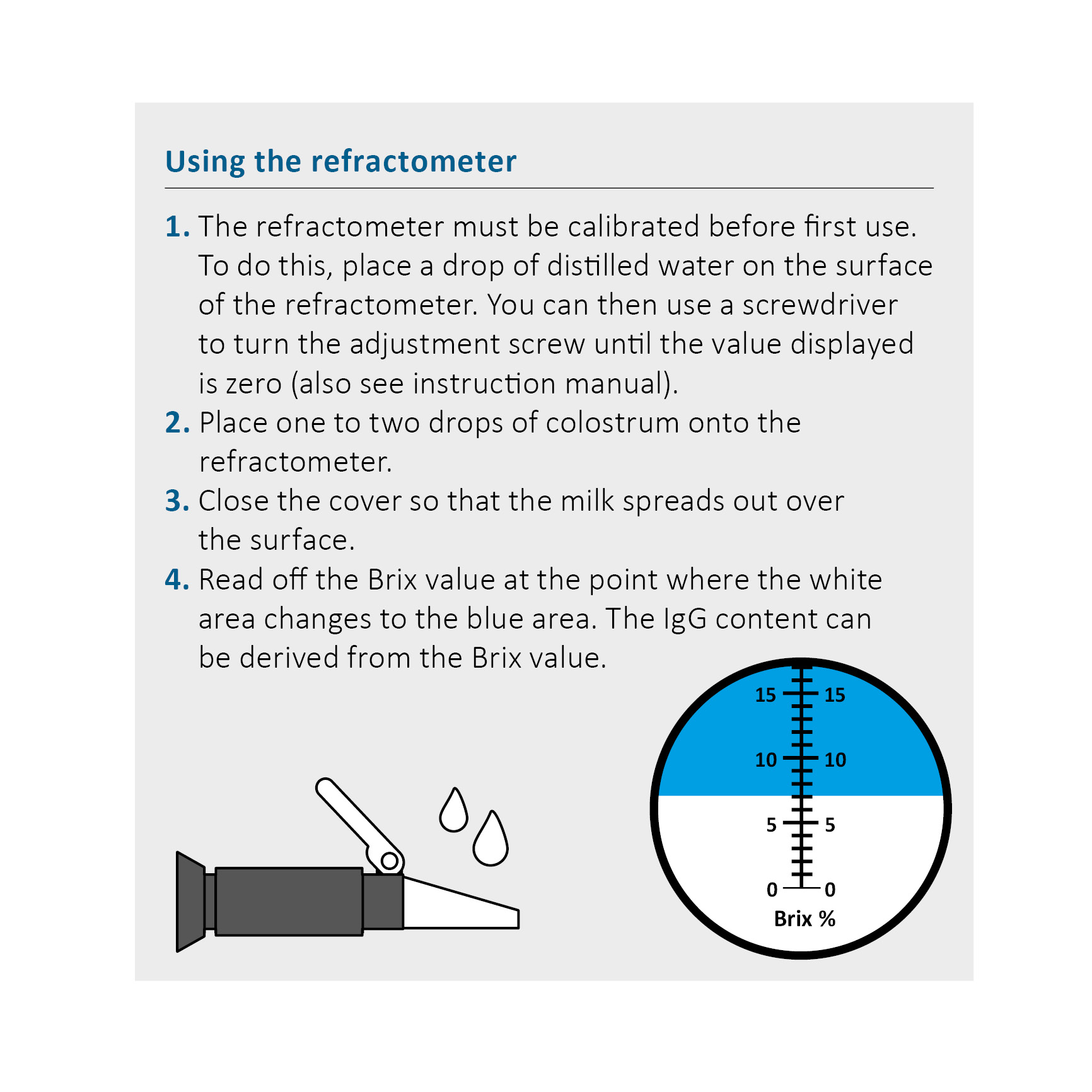 Using the refractometer

1. The refractometer must be calibrated before first use. To do this, place a drop of distilled water on the surface of the refractometer. You can then use a screwdriver to turn the adjustment screw until the value displayed is zero (also see instruction manual).
2. Place one to two drops of colostrum onto the refractometer.
3. Close the cover so that the milk spreads out over the surface.
4. Read off the Brix value at the point where the white area changes to the blue area. The IgG content can be derived from the Brix value.

15 15
10 10
5 5
0 0
Brix %